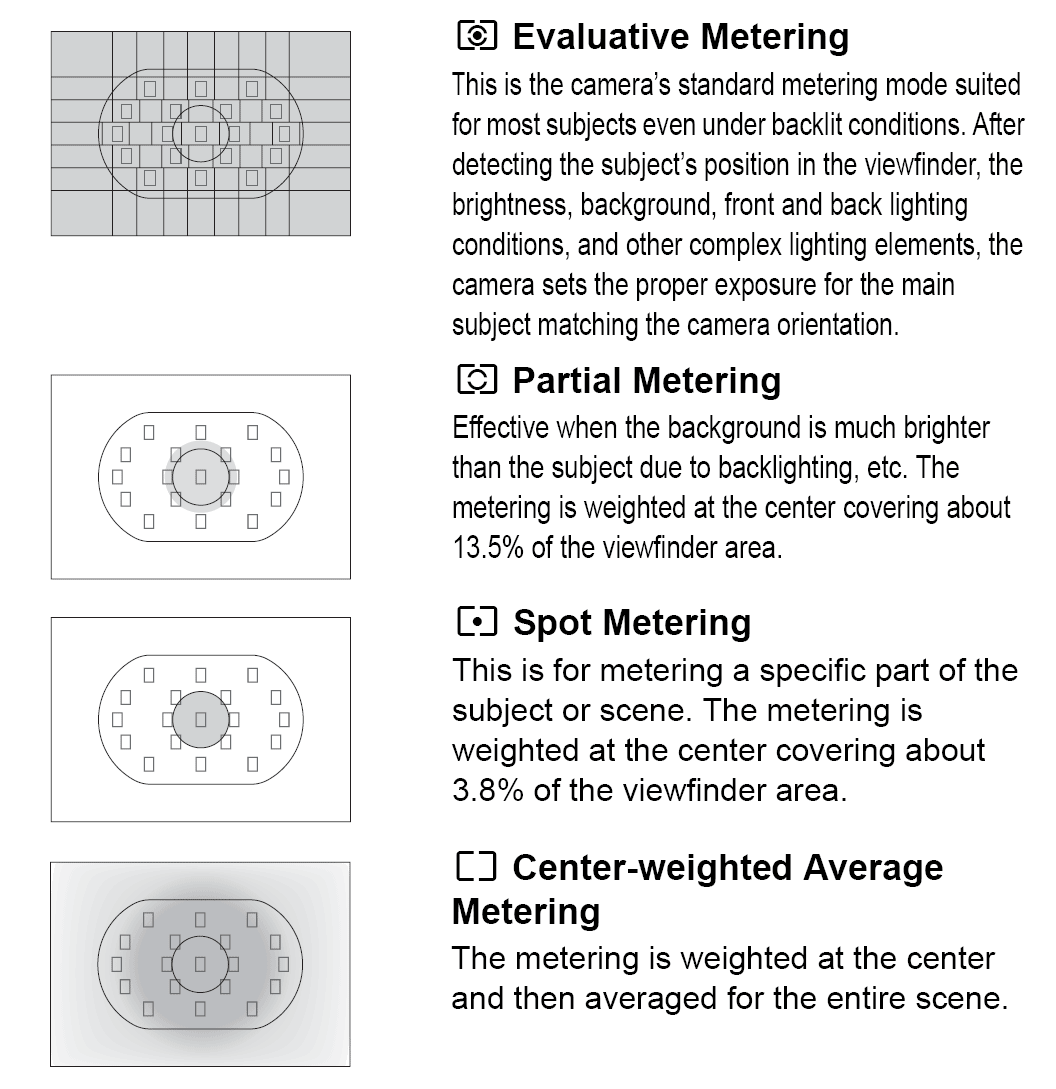 Evaluative Metering

This is the camera's standard metering mode suited for most subjects even under backlit conditions. After detecting the subject's position in the viewfinder, the brightness, background, front and back lighting conditions, and other complex lighting elements, the camera sets the proper exposure for the main subject matching the camera orientation.

Partial Metering

Effective when the background is much brighter than the subject due to backlighting, etc. The metering is weighted at the center covering about 13.5% of the viewfinder area.

Spot Metering

This is for metering a specific part of the subject or scene. The metering is weighted at the center covering about 3.8% of the viewfinder area.

Center-weighted Average Metering

The metering is weighted at the center and then averaged for the entire scene.