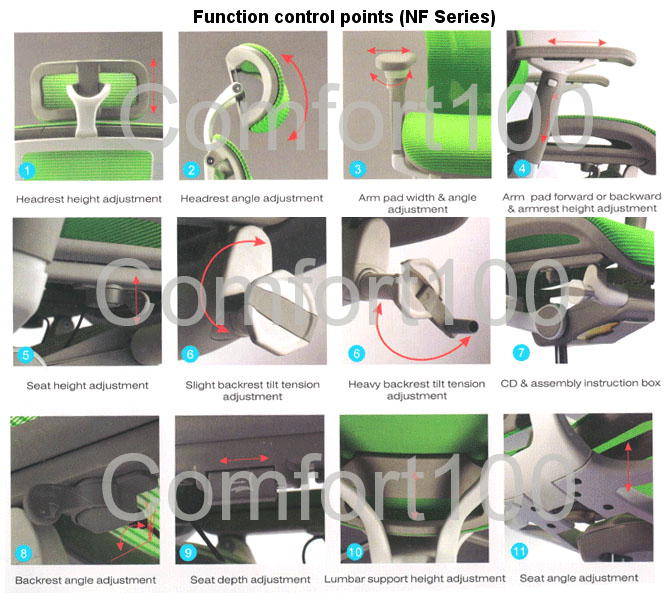 Function control points (NF Series)

Comfort100

1
Headrest height adjustment

2
Headrest angle adjustment

3
Arm pad width & angle adjustment

4
Arm pad forward or backward & armrest height adjustment

Comfort100

5
Seat height adjustment

6
Slight backrest tilt tension adjustment

6
Heavy backrest tilt tension adjustment

7
CD & assembly instruction box

Comfort100

8
Backrest angle adjustment

9
Seat depth adjustment

10
Lumbar support height adjustment

11
Seat angle adjustment