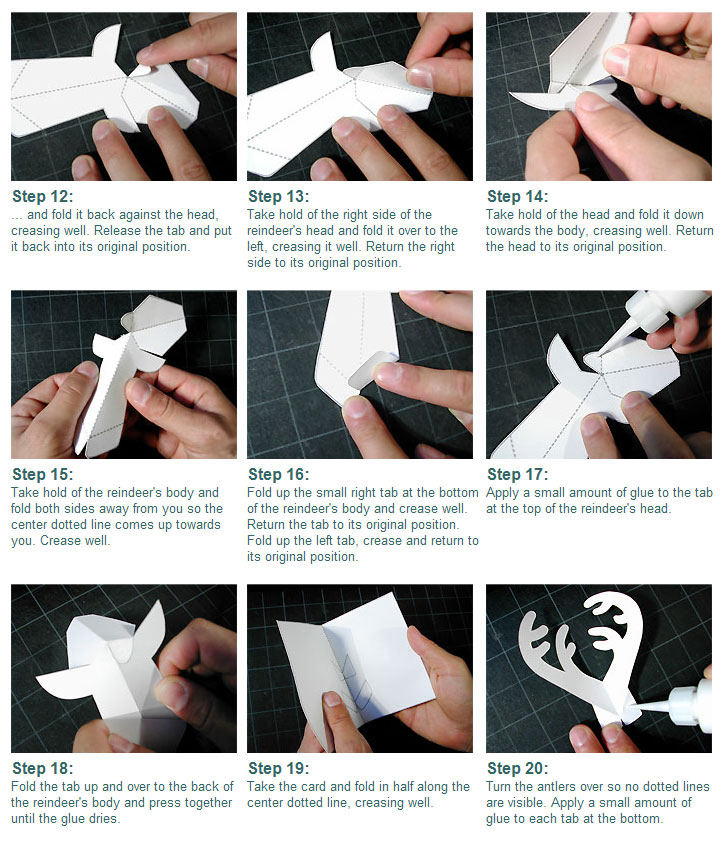 Step 12:
... and fold it back against the head, creasing well. Release the tab and put it back into its original position.

Step 13:
Take hold of the right side of the reindeer's head and fold it over to the left, creasing it well. Return the right side to its original position.

Step 14:
Take hold of the head and fold it down towards the body, creasing well. Return the head to its original position.

Step 15:
Take hold of the reindeer's body and fold both sides away from you so the center dotted line comes up towards you. Crease well.

Step 16:
Fold up the small right tab at the bottom of the reindeer's body and crease well. Return the tab to its original position. Fold up the left tab, crease and return to its original position.

Step 17:
Apply a small amount of glue to the tab at the top of the reindeer's head.

Step 18:
Fold the tab up and over to the back of the reindeer's body and press together until the glue dries.

Step 19:
Take the card and fold in half along the center dotted line, creasing well.

Step 20:
Turn the antlers over so no dotted lines are visible. Apply a small amount of glue to each tab at the bottom.