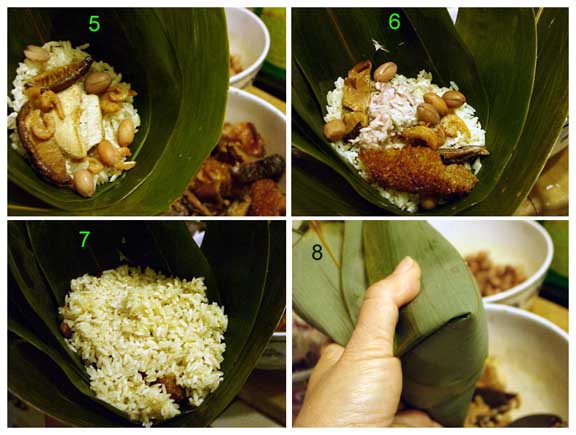 5

6

7

8