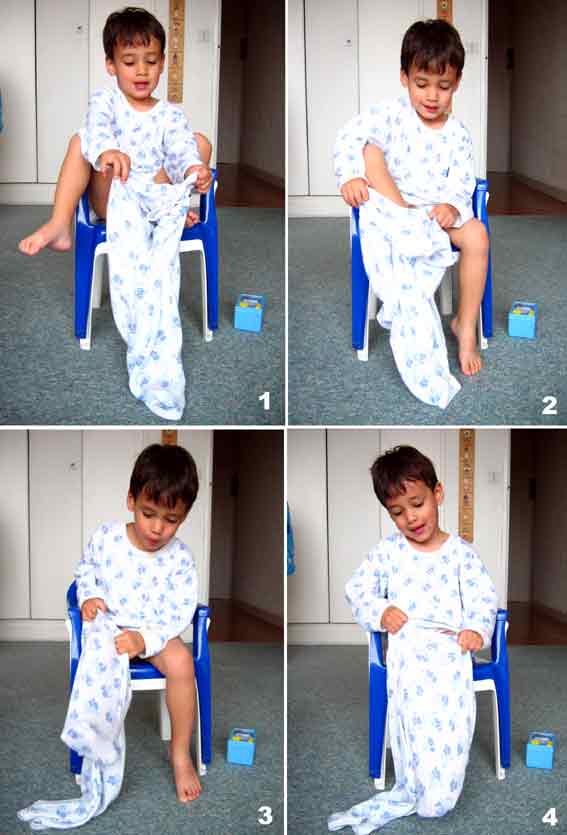 1

2

3

4