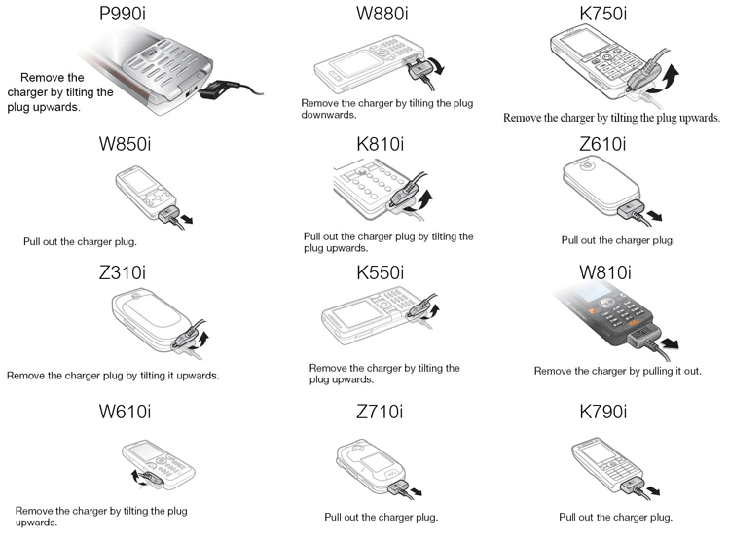 P990i

Remove the charger by tilting the plug upwards.

W880i

Remove the charger by tilting the plug downwards.

K750i

Remove the charger by tilting the plug upwards.

W850i

Pull out the charger plug.

K810i

Pull out the charger plug by tilting the plug upwards.

Z610i

Pull out the charger plug.

Z310i

Remove the charger plug by tilting it upwards.

K550i

Remove the charger by tilting the plug upwards.

W810i

Remove the charger by pulling it out.

W610i

Remove the charger by tilting the plug upwards.

Z710i

Pull out the charger plug.

K790i

Pull out the charger plug.