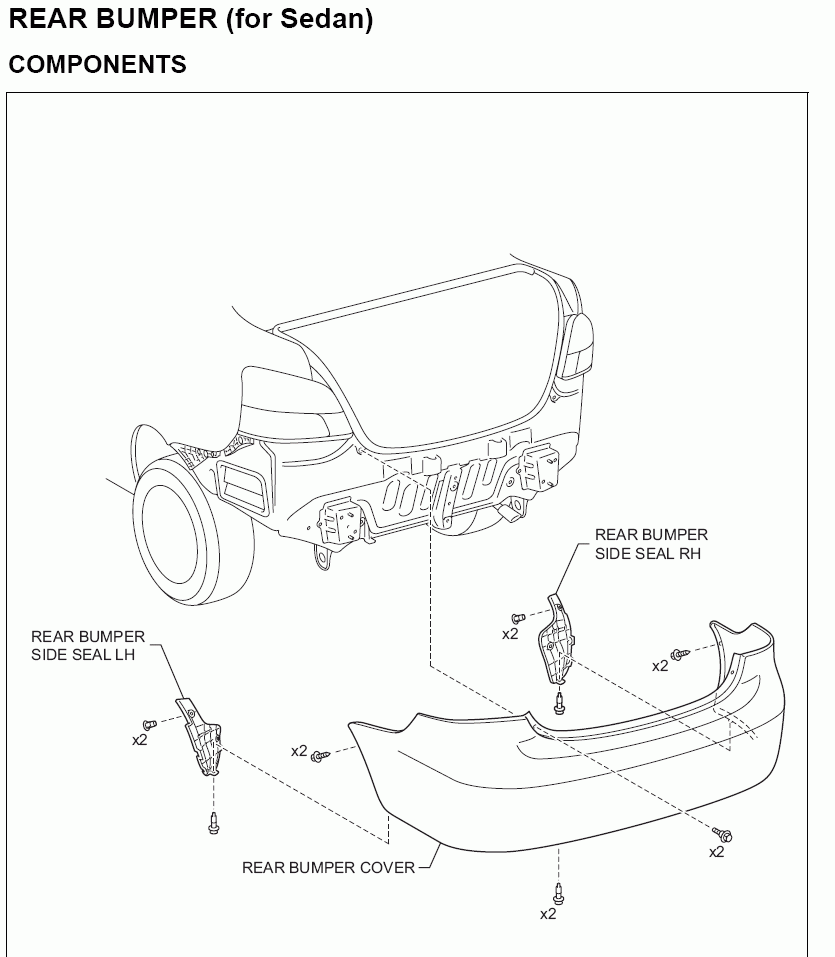 REAR BUMPER (for Sedan)

COMPONENTS

REAR BUMPER SIDE SEAL RH

x2

x2

REAR BUMPER SIDE SEAL LH

x2

x2

x2

REAR BUMPER COVER

x2