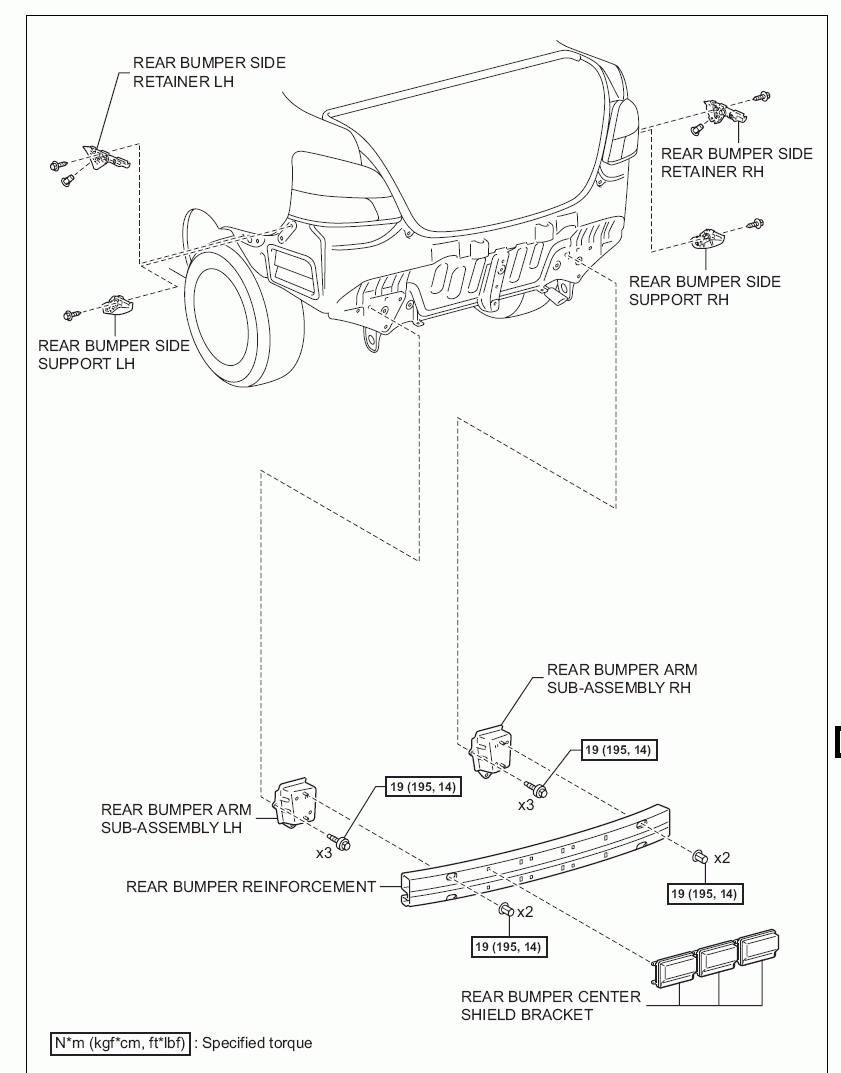 REAR BUMPER SIDE RETAINER LH

REAR BUMPER SIDE RETAINER RH

REAR BUMPER SIDE SUPPORT RH

REAR BUMPER SIDE SUPPORT LH

REAR BUMPER ARM SUB-ASSEMBLY RH

19 (195, 14)

x3

REAR BUMPER ARM SUB-ASSEMBLY LH

19 (195, 14)

x3

x2

19 (195, 14)

REAR BUMPER REINFORCEMENT

x2

19 (195, 14)

REAR BUMPER CENTER SHIELD BRACKET

N*m (kgf*cm, ft*lbf) : Specified torque