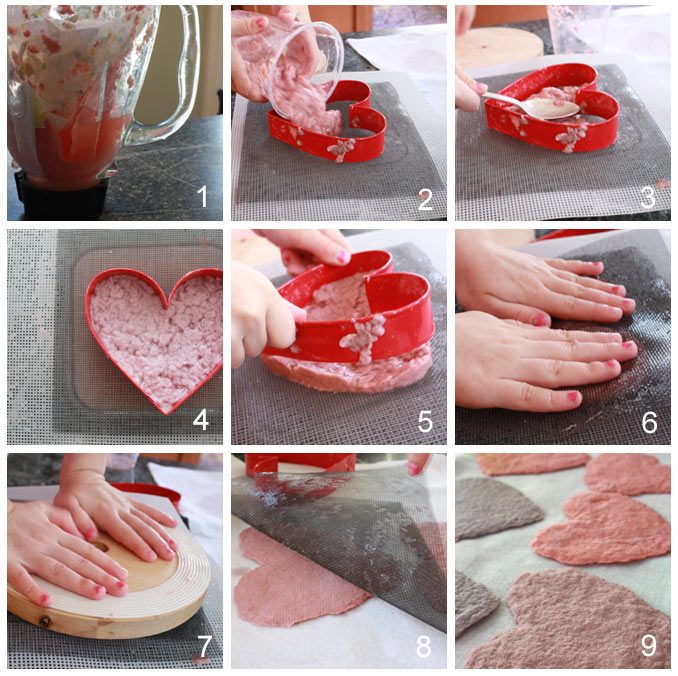 1
2
3
4
5
6
7
8
9