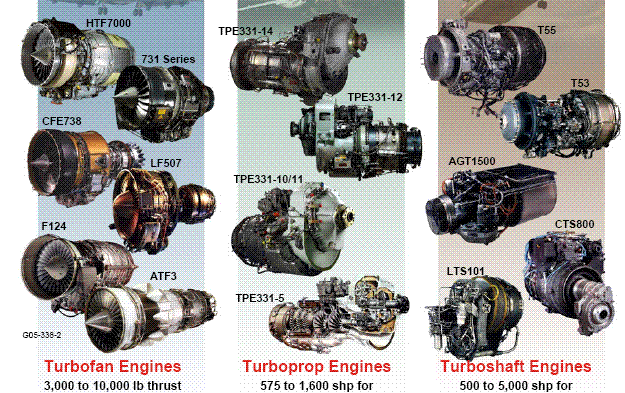 HTF7000

731 Series

CFE738

LF507

F124

ATF3

G05-338-2

Turbofan Engines

3,000 to 10,000 lb thrust

TPE331-14

TPE331-12

TPE331-10/11

TPE331-5

Turboprop Engines

575 to 1,600 shp for

T55

T53

AGT1500

CTS800

LTS101

Turboshaft Engines

500 to 5,000 shp for