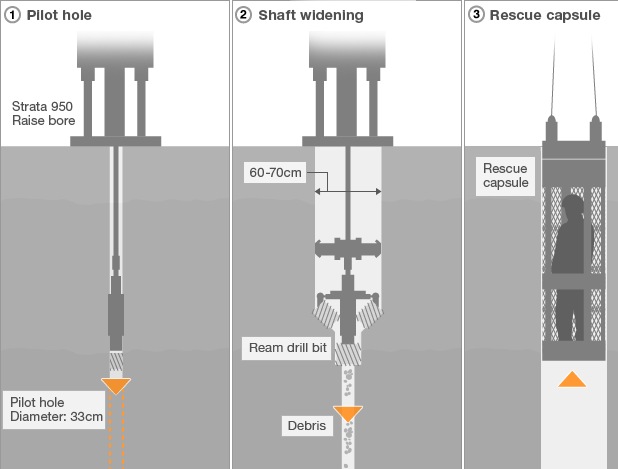 1 Pilot hole

Strata 950
Raise bore

Pilot hole
Diameter: 33cm

2 Shaft widening

60-70cm

Ream drill bit

Debris

3 Rescue capsule

Rescue capsule