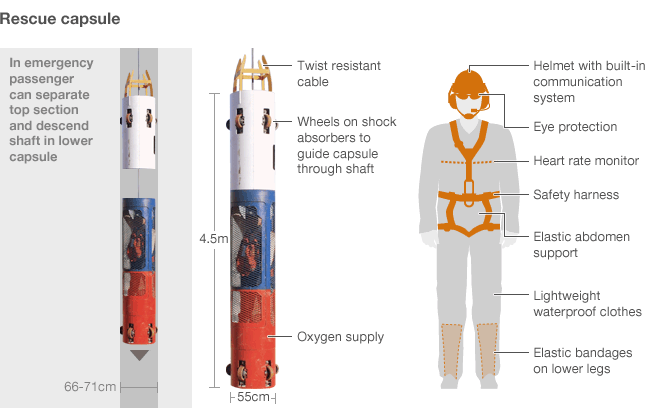 Rescue capsule

In emergency passenger can separate top section and descend shaft in lower capsule

66-71cm

4.5m

55cm

Twist resistant cable

Wheels on shock absorbers to guide capsule through shaft

Oxygen supply

Helmet with built-in communication system

Eye protection

Heart rate monitor

Safety harness

Elastic abdomen support

Lightweight waterproof clothes

Elastic bandages on lower legs