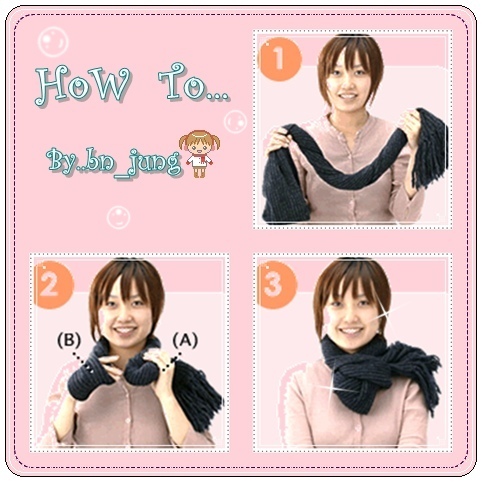 HoW To...

By..bn_jung

1

2

(B)

(A)

3