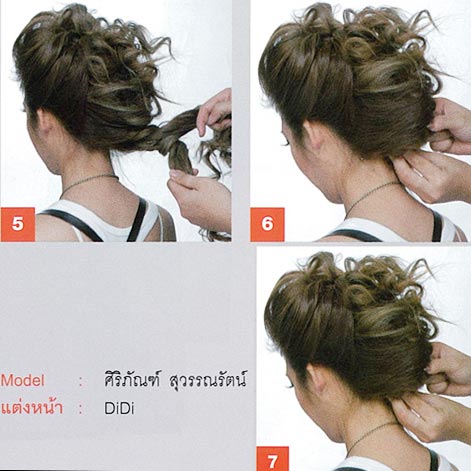 5

6

Model : ศิริภัณฑ์ สุวรรณรัตน์
แต่งหน้า : DiDi

7